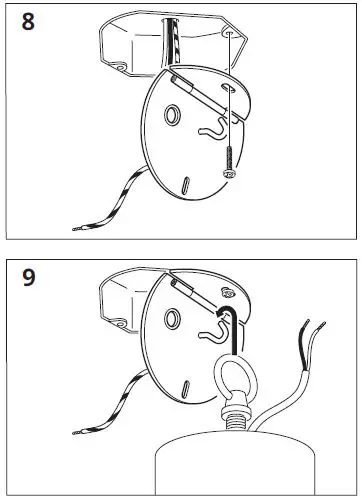 8

9