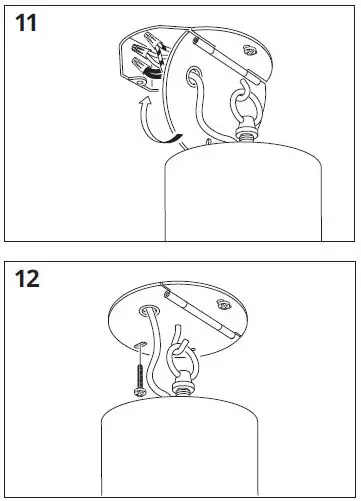 11

12