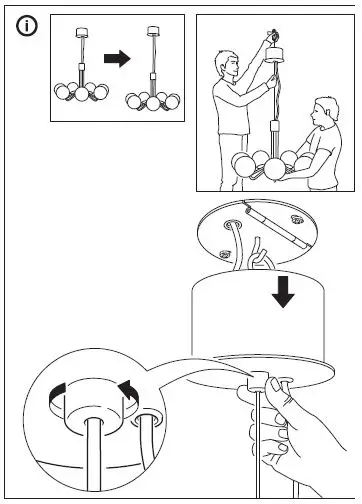 i