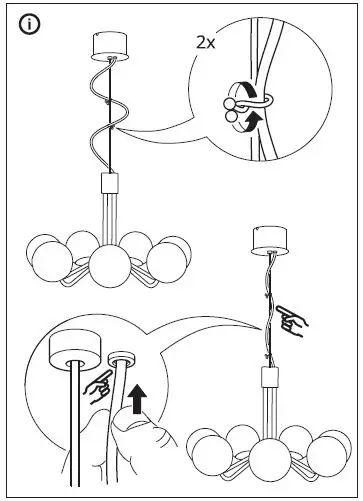 i

2x