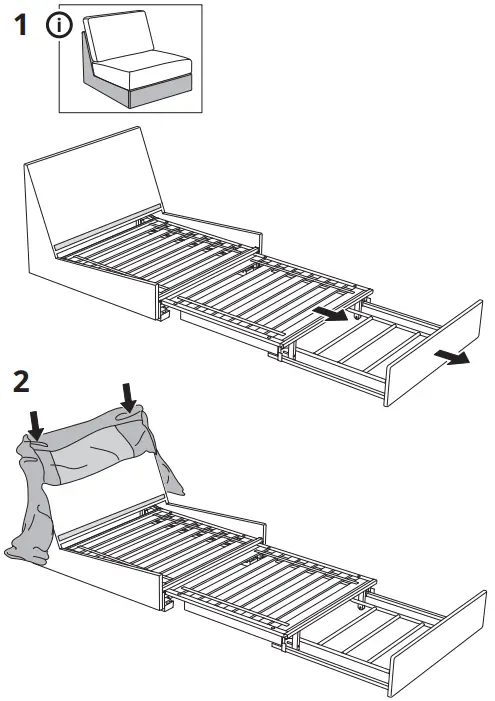 1

2