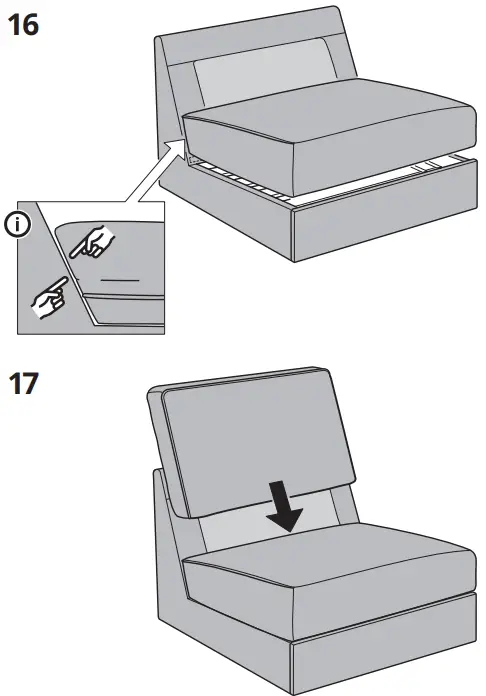 16

i

17