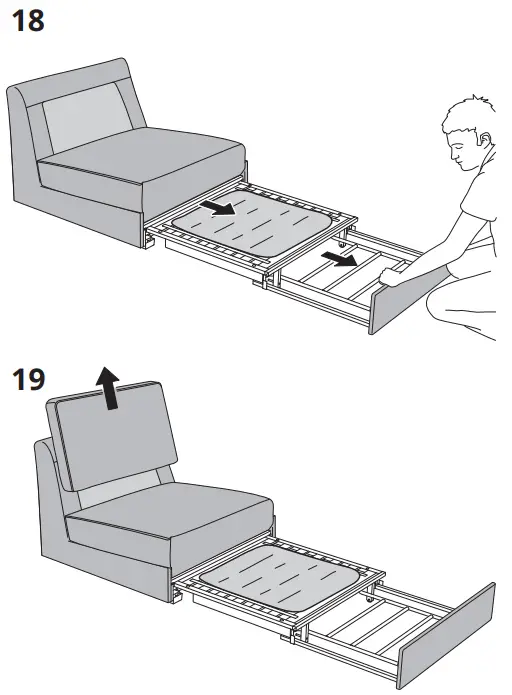 18

19