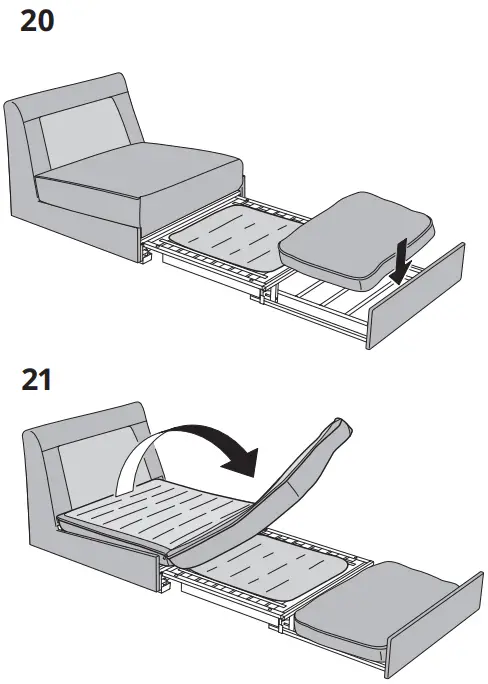 20

21