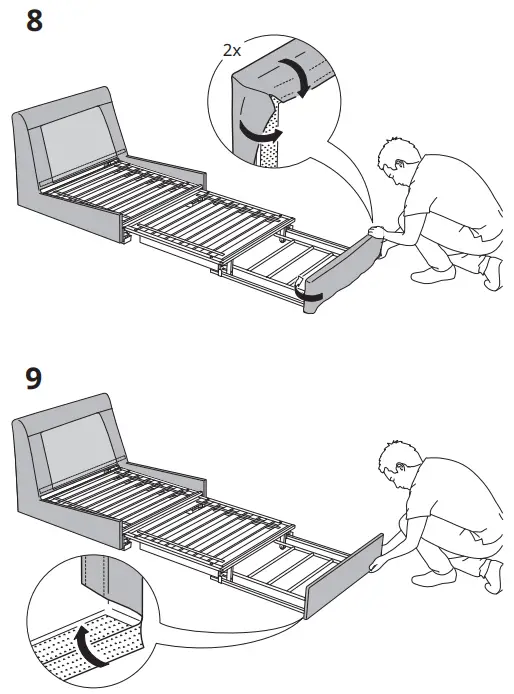 8

2x

9