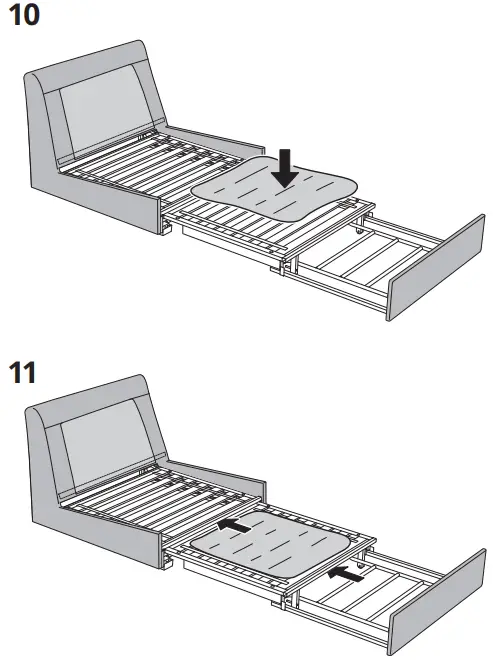 10

11