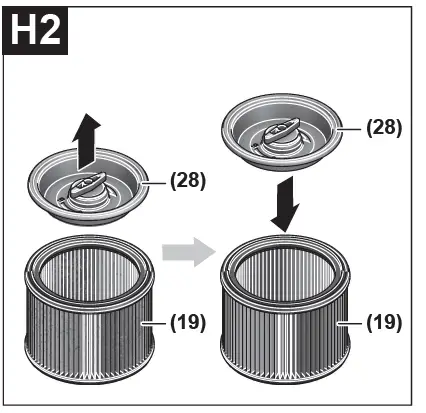 H2

(28)

(28)

(19)

(19)