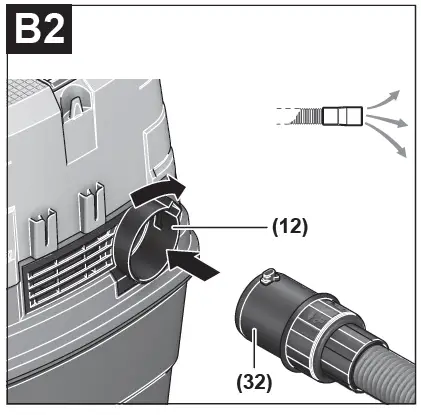 B2

(12)

(32)