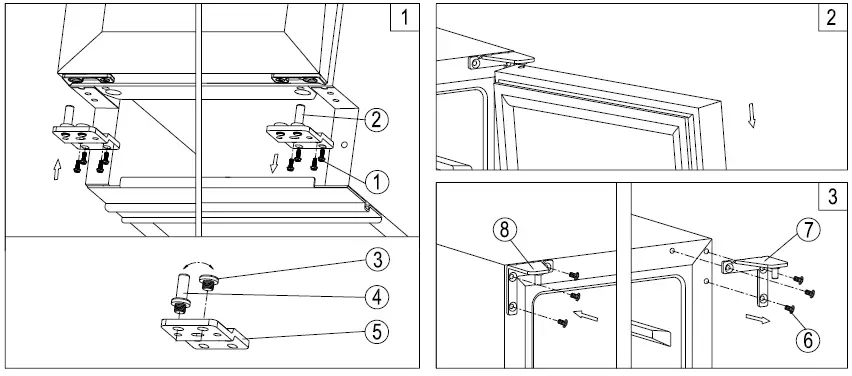 1
2
1
3
4
5
2
3
8
7
6