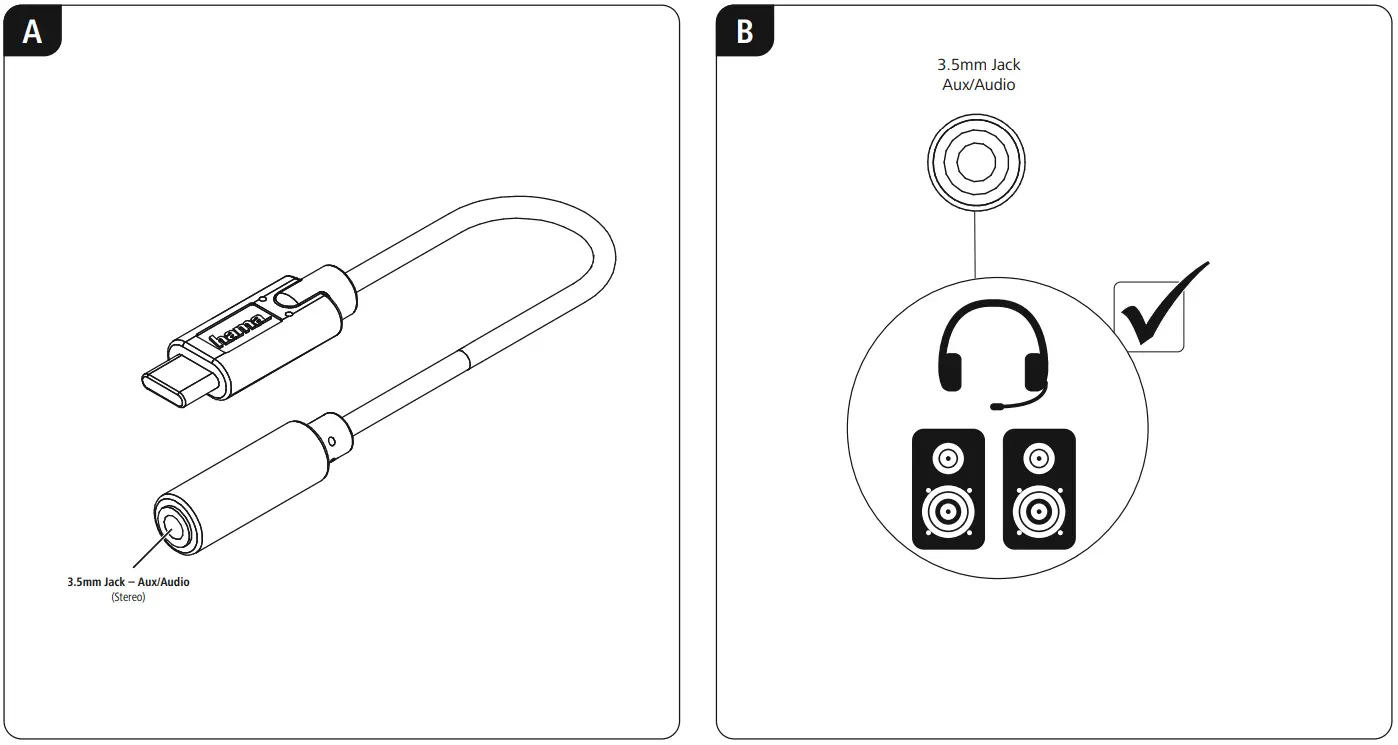 A

hama

3.5mm Jack – Aux/Audio
(Stereo)

B

3.5mm Jack
Aux/Audio