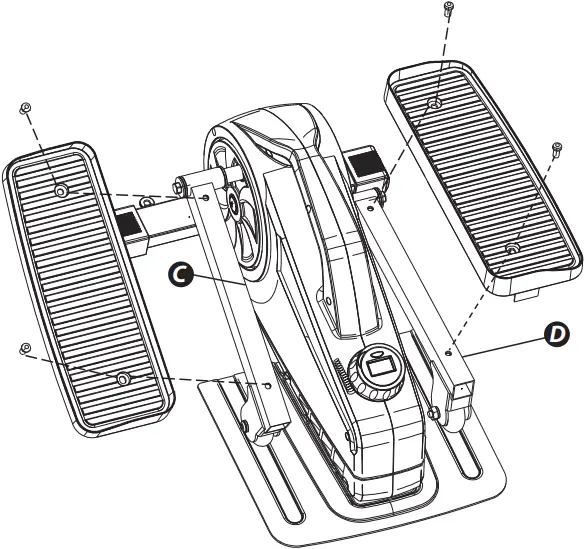 C

D