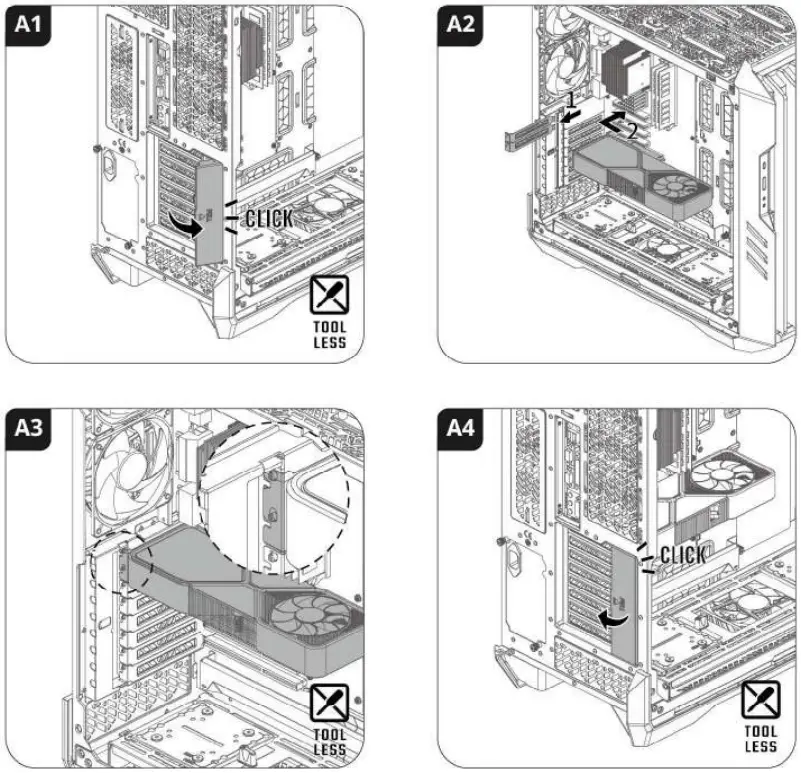 A1

CLICK

TOOL LESS

A2

1

2

A3

TOOL LESS

A4

CLICK

TOOL LESS