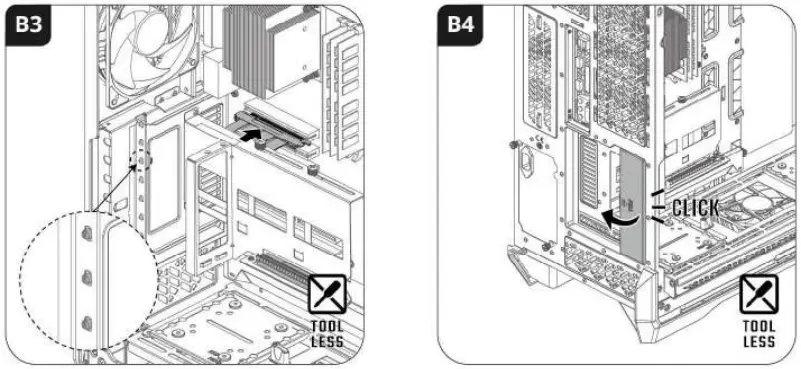 B3

TOOL LESS

B4

CLICK

TOOL LESS