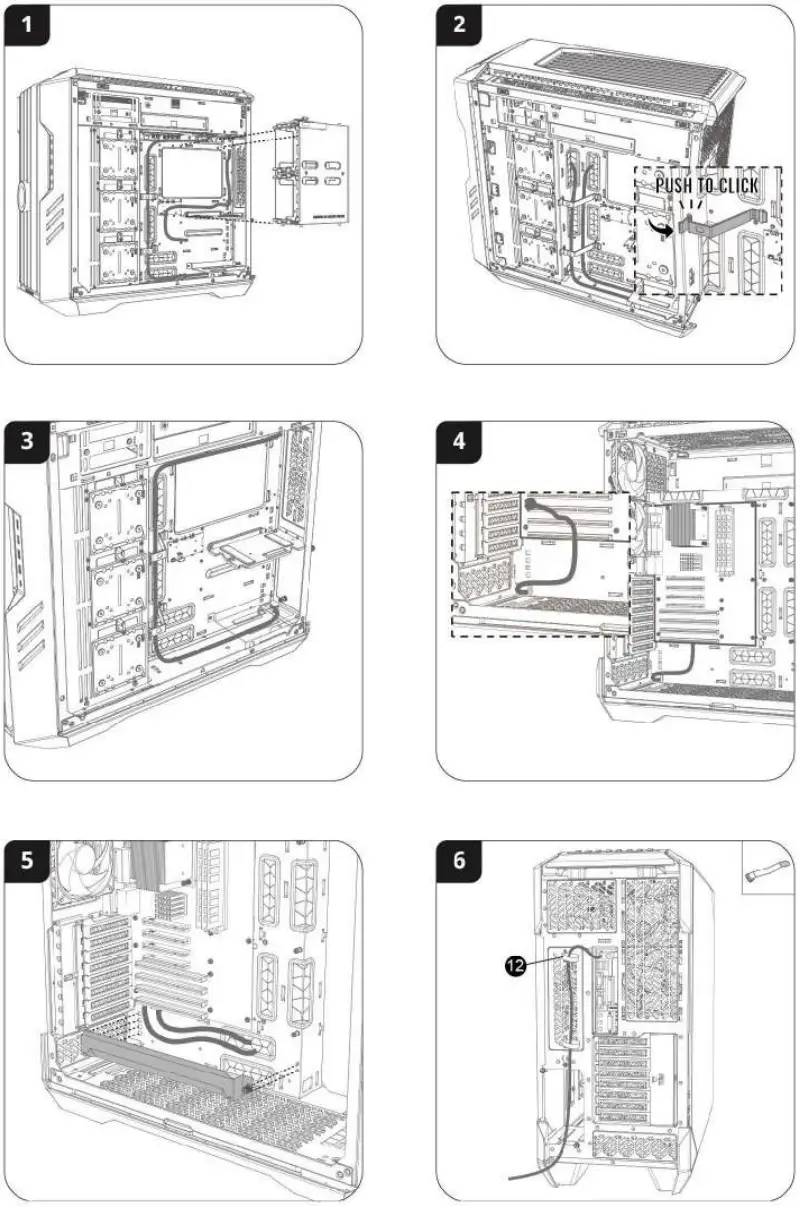 1

2

PUSH TO CLICK

3

4

5

6

12