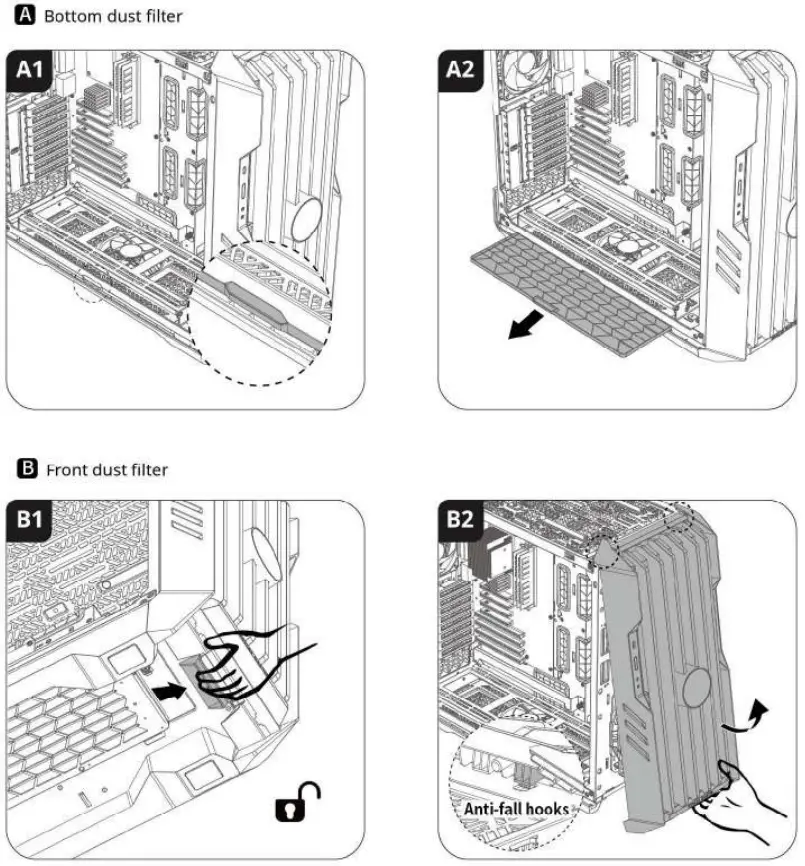 A Bottom dust filter

A1

A2

B Front dust filter

B1

B2

Anti-fall hooks