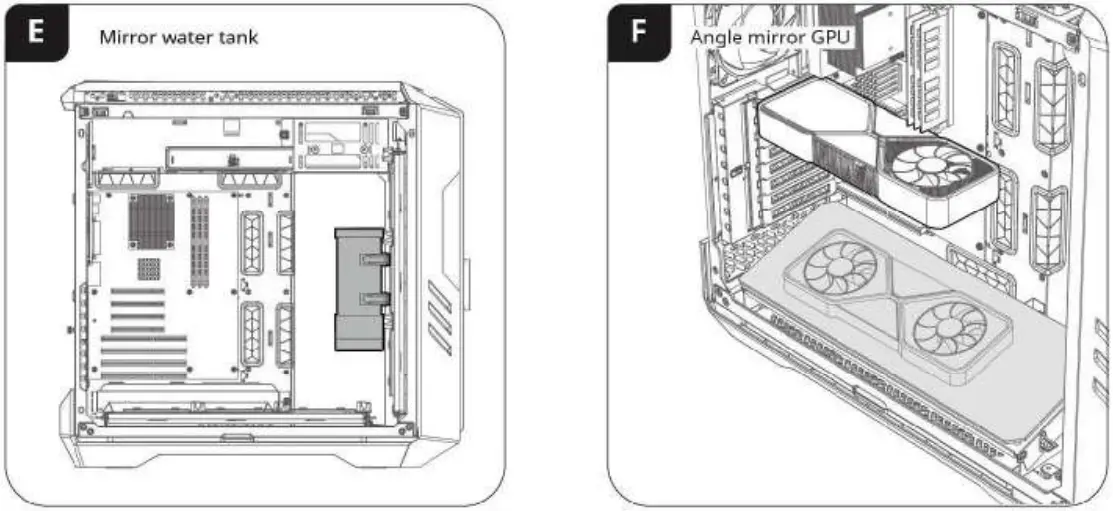 E
Mirror water tank

F
Angle mirror GPU