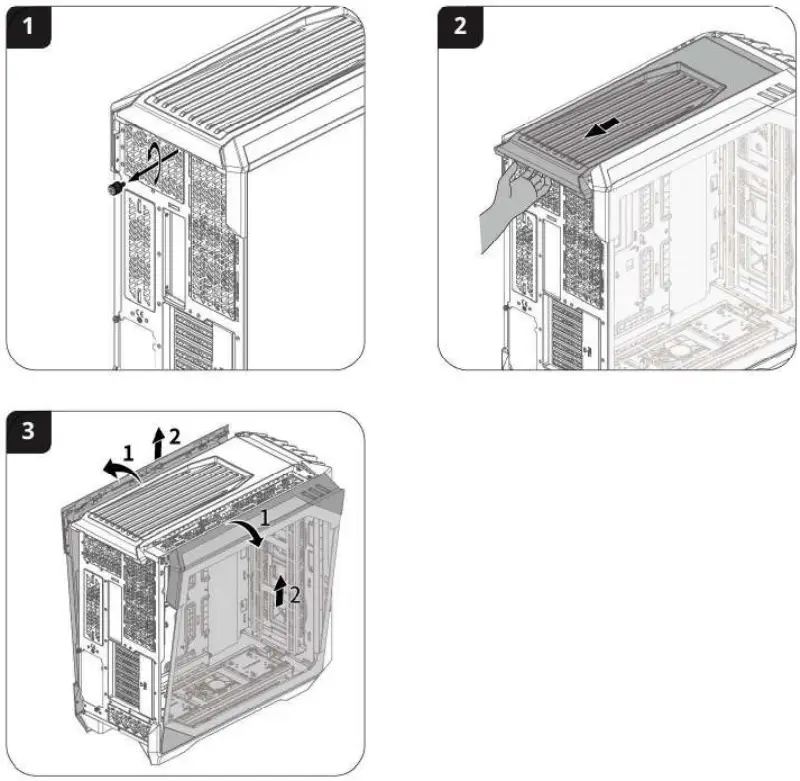 1

2

3

1
2
1
2