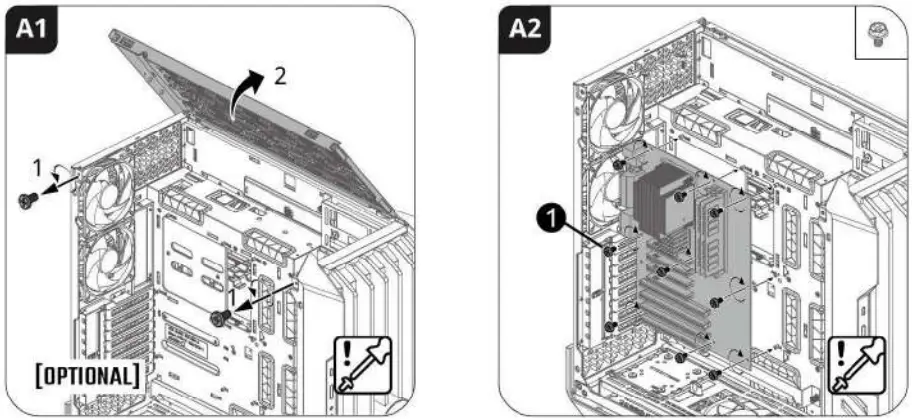 A1

2

1

1

[OPTIONAL]

A2

1