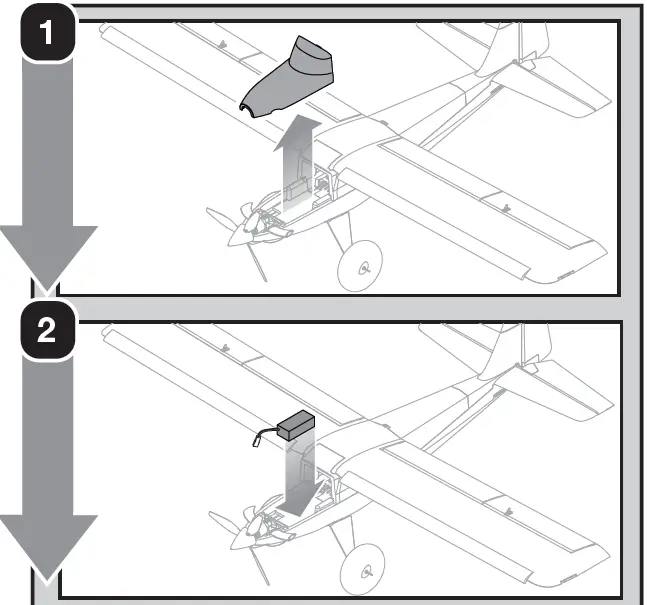 1

2