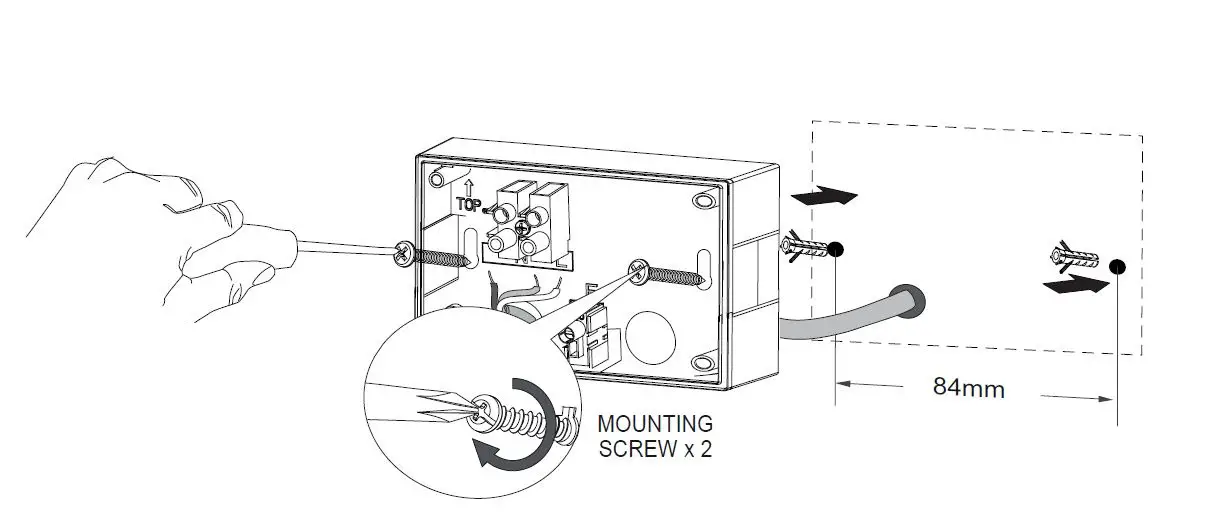 TOP

MOUNTING SCREW x 2

84mm