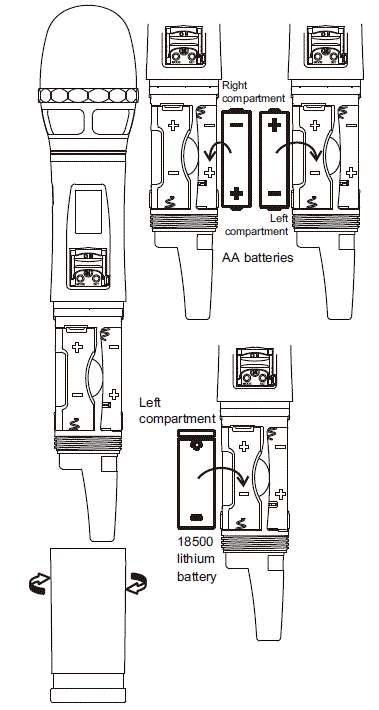 Right compartment

Left compartment

AA batteries

Left compartment

18500 lithium battery