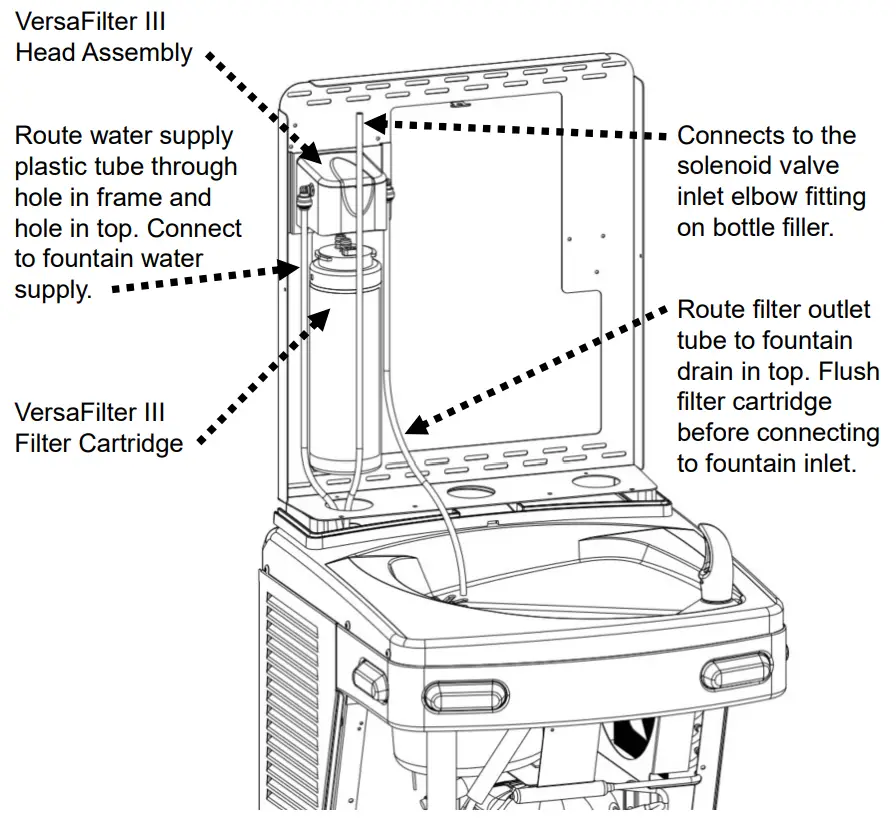 VersaFilter III Head Assembly

Route water supply plastic tube through hole in frame and hole in top. Connect to fountain water supply.

VersaFilter III Filter Cartridge

Connects to the solenoid valve inlet elbow fitting on bottle filler.

Route filter outlet tube to fountain drain in top. Flush filter cartridge before connecting to fountain inlet.