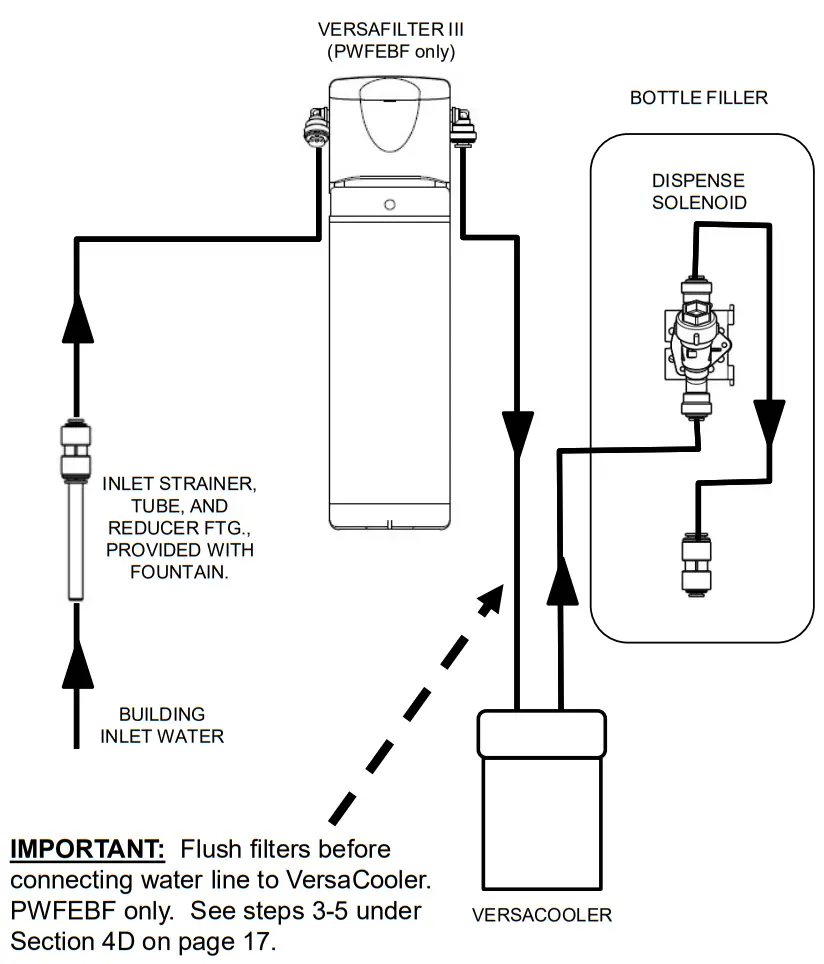 VERSAFILTER III
(PWFEBF only)

BOTTLE FILLER

DISPENSE
SOLENOID

INLET STRAINER,
TUBE, AND
REDUCER FTG.,
PROVIDED WITH
FOUNTAIN.

BUILDING
INLET WATER

IMPORTANT: Flush filters before connecting water line to VersaCooler. PWFEBF only. See steps 3-5 under Section 4D on page 17.

VERSACOOLER