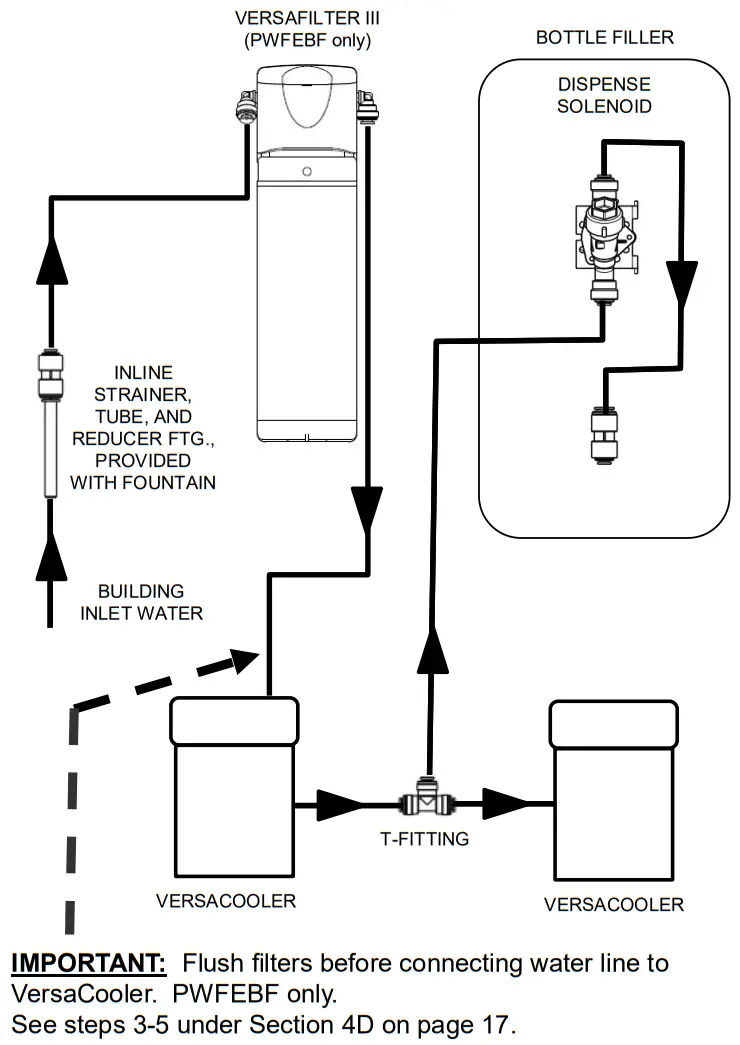 VERSAFILTER III
(PWFEBF only)

BOTTLE FILLER

DISPENSE
SOLENOID

INLINE
STRAINER,
TUBE, AND
REDUCER FTG.,
PROVIDED
WITH FOUNTAIN

BUILDING
INLET WATER

T-FITTING

VERSACOOLER

VERSACOOLER

IMPORTANT: Flush filters before connecting water line to VersaCooler. PWFEBF only.
See steps 3-5 under Section 4D on page 17.