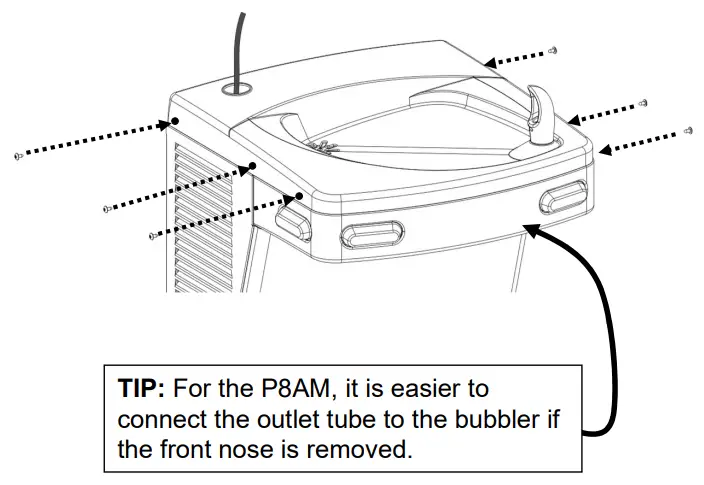 TIP: For the P8AM, it is easier to connect the outlet tube to the bubbler if the front nose is removed.