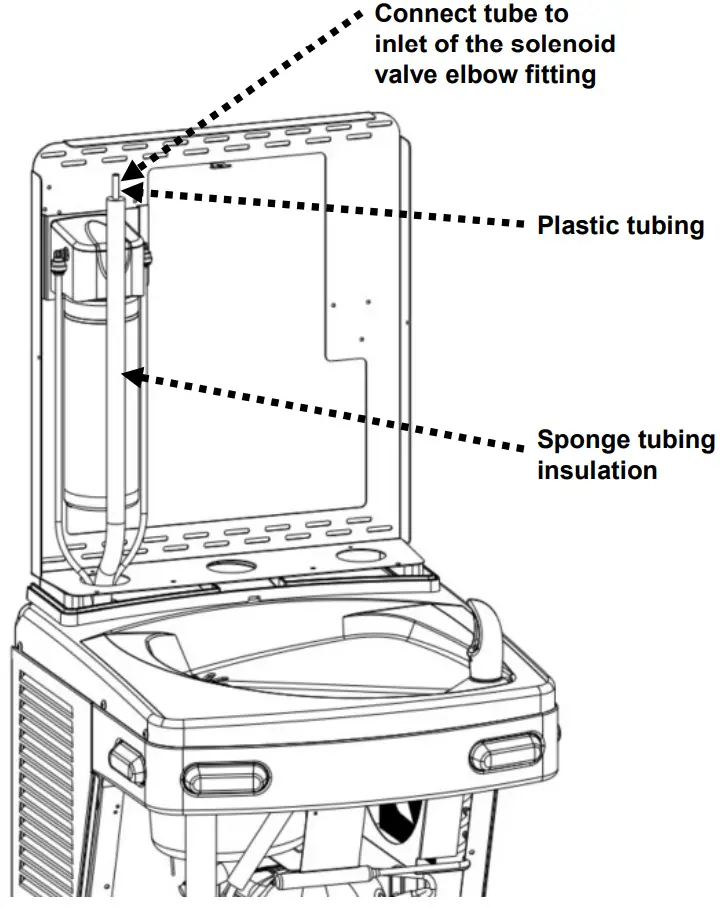 Connect tube to inlet of the solenoid valve elbow fitting

Plastic tubing

Sponge tubing insulation