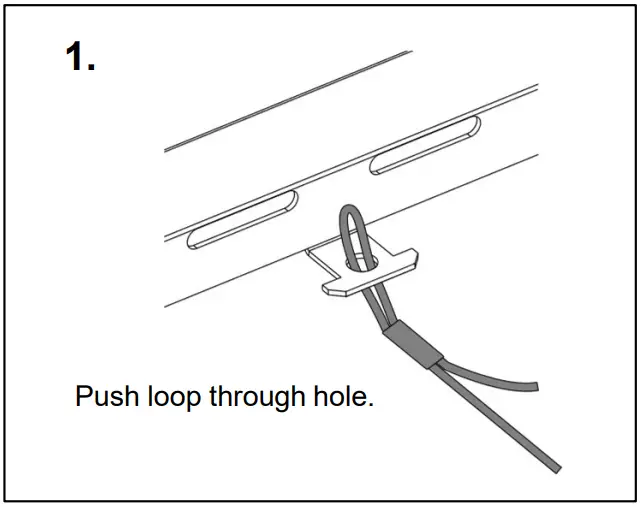 1.

Push loop through hole.