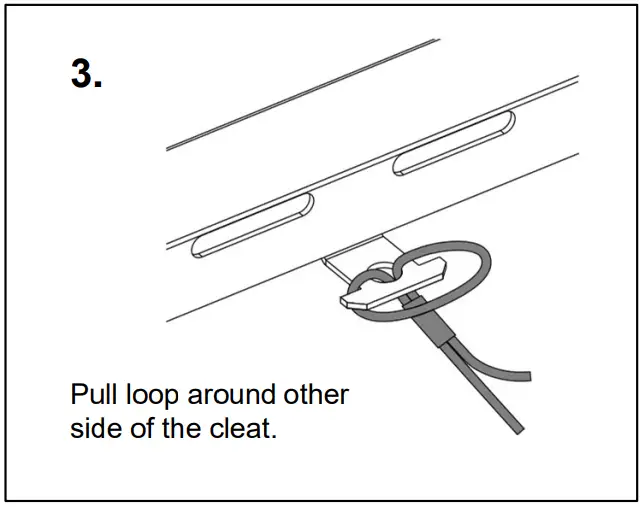 3.

Pull loop around other side of the cleat.