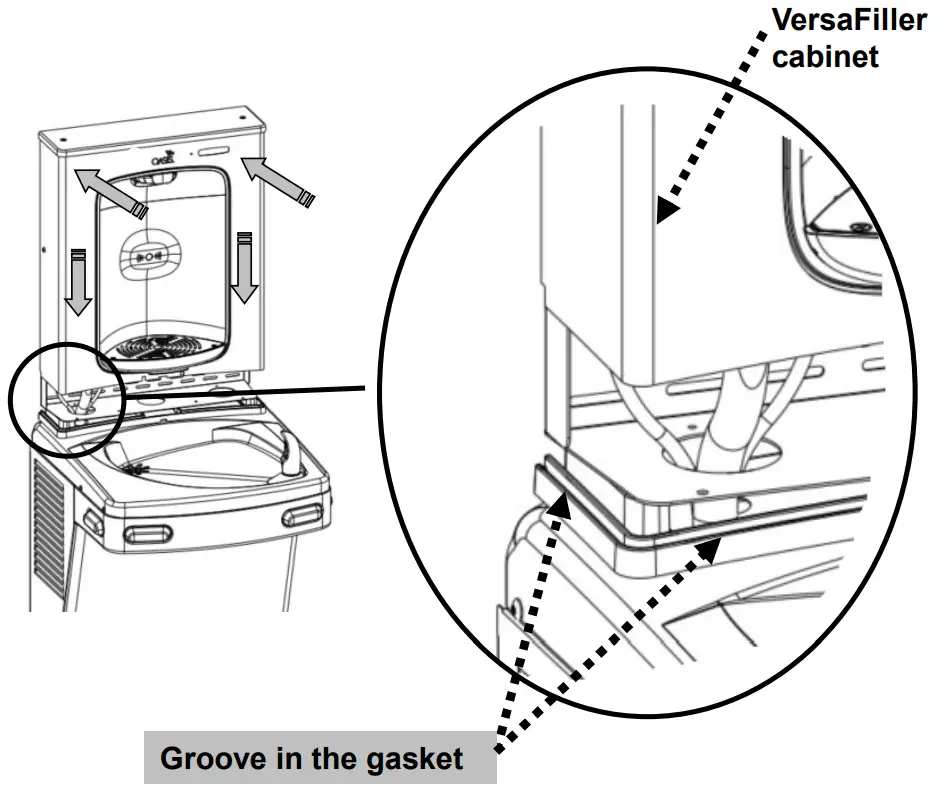 VersaFiller cabinet

OASIS

Groove in the gasket