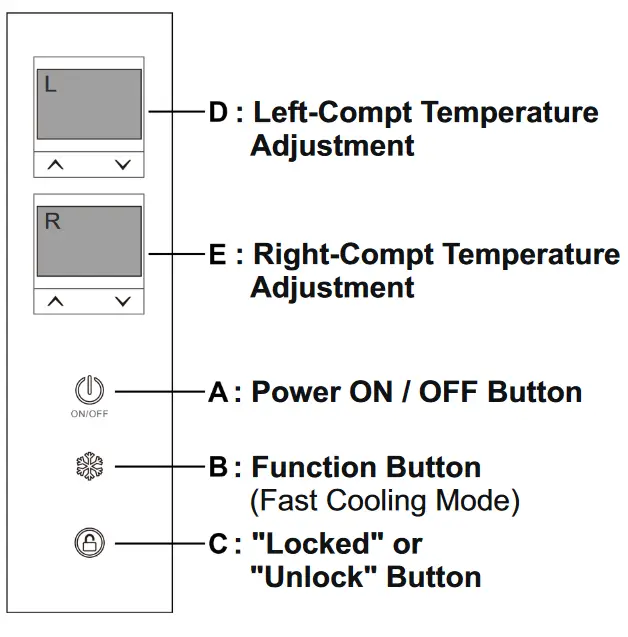 L

D : Left-Compt Temperature Adjustment

R

E : Right-Compt Temperature Adjustment

ON/OFF

A : Power ON / OFF Button

B : Function Button (Fast Cooling Mode)

C : "Locked" or "Unlock" Button