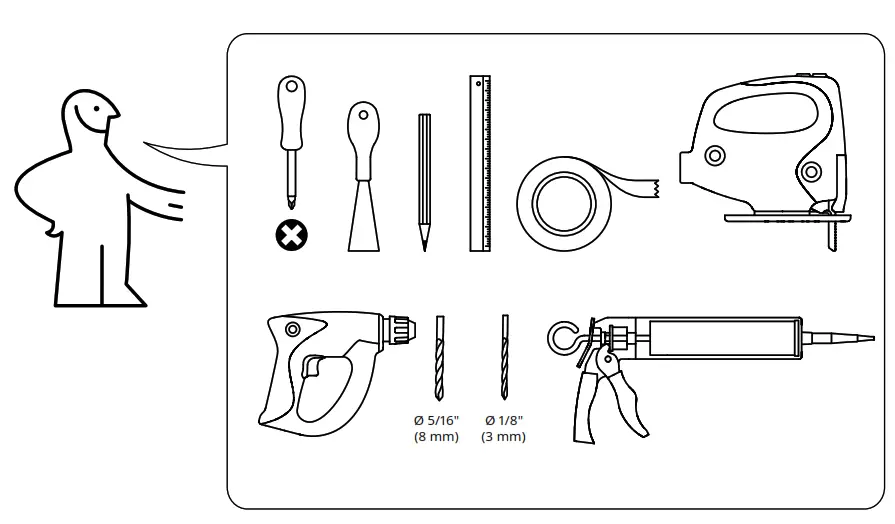 Ø 5/16"
(8 mm)

Ø 1/8"
(3 mm)