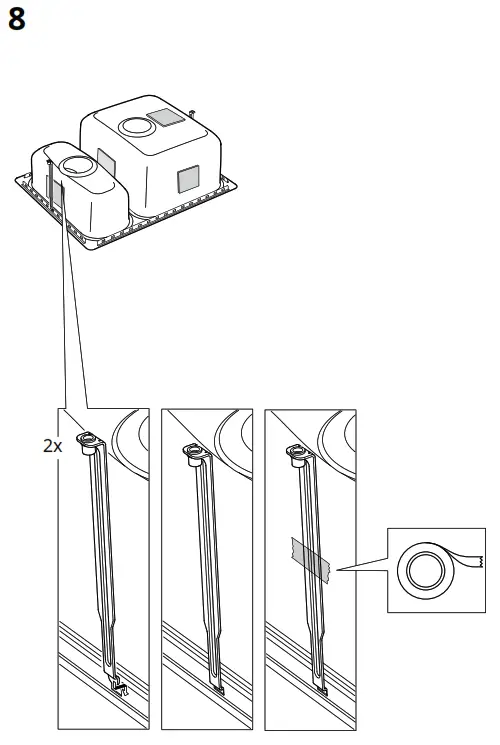 8

2x