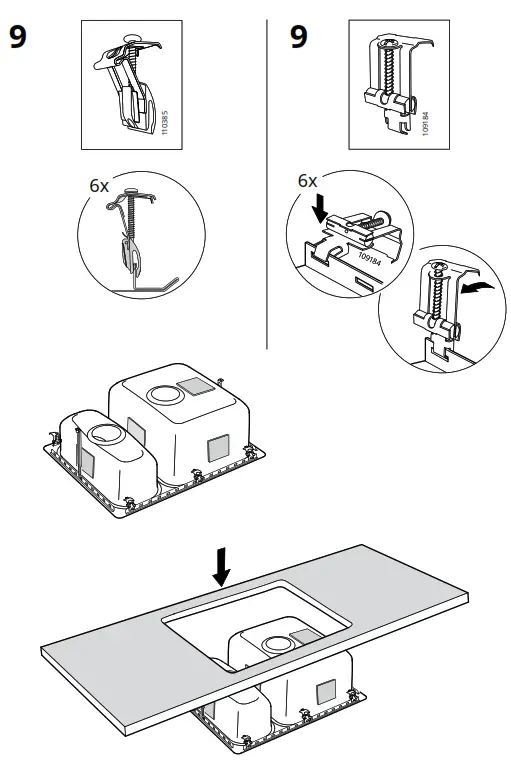 9

110385

6x

9

109184

6x

109184