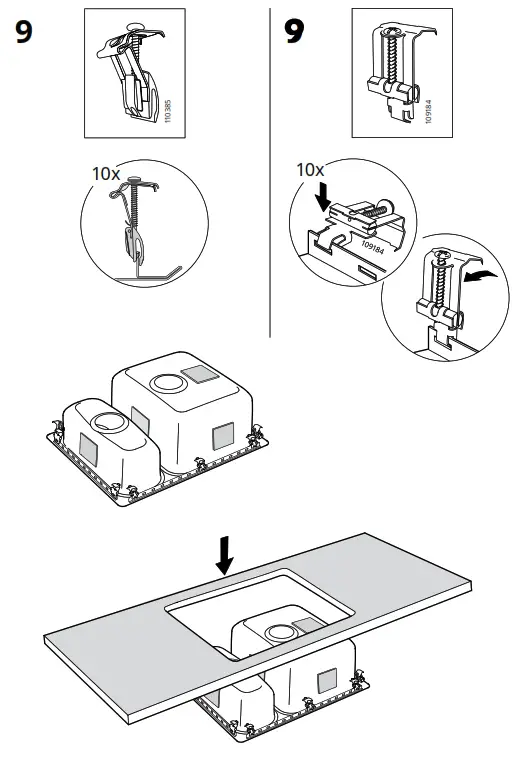 9

110385

10x

9

109184

10x

109184