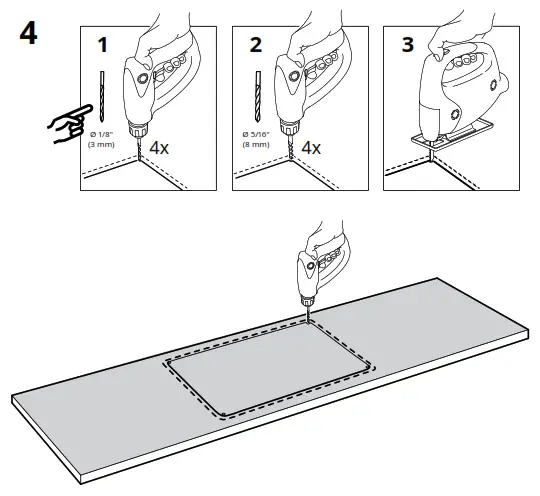 4

1

Ø 1/8"
(3 mm)

4x

2

Ø 5/16"
(8 mm)

4x

3