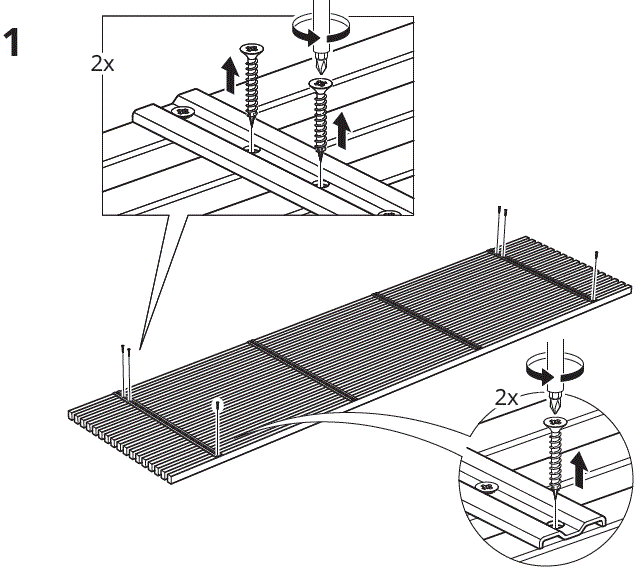 1

2x

2x