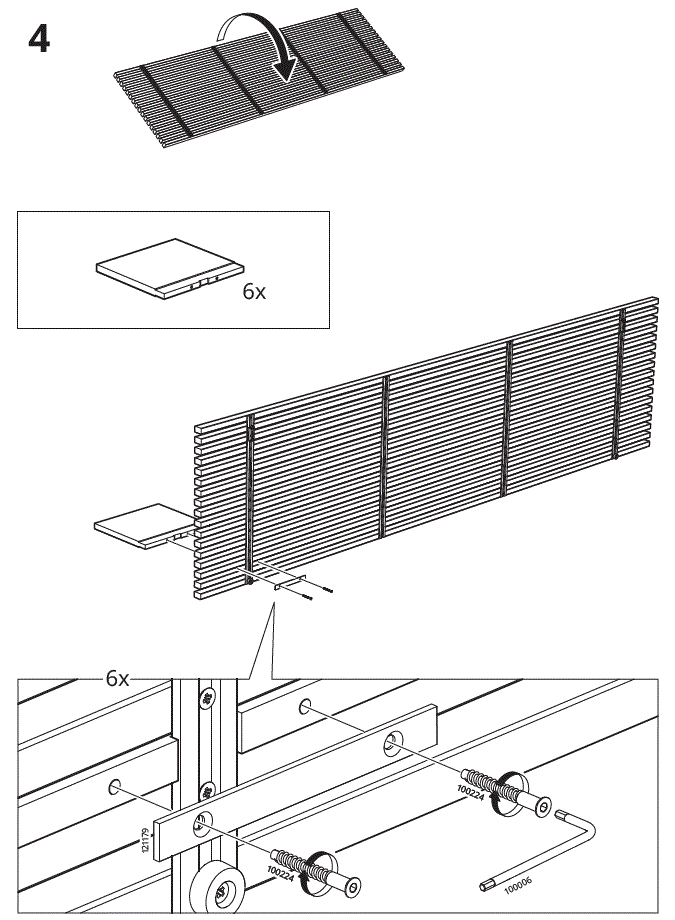 4

6x

6x

121179

100224

100224

100006