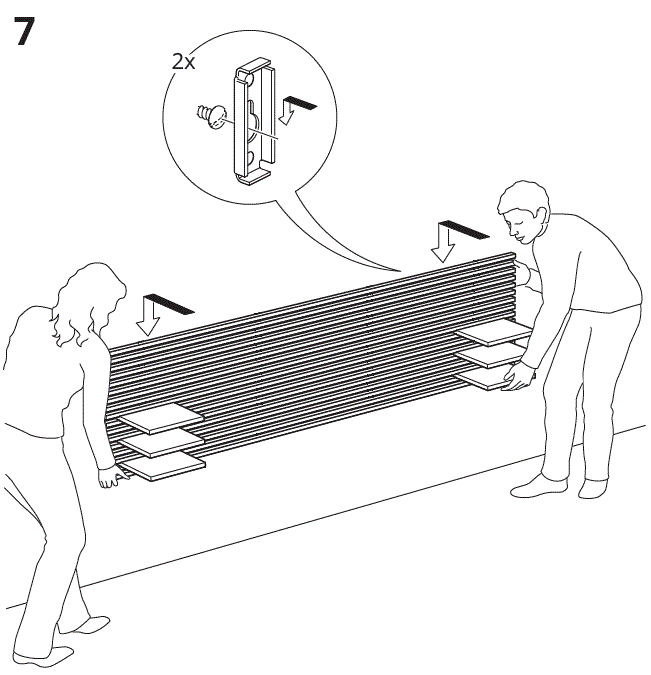 7

2x