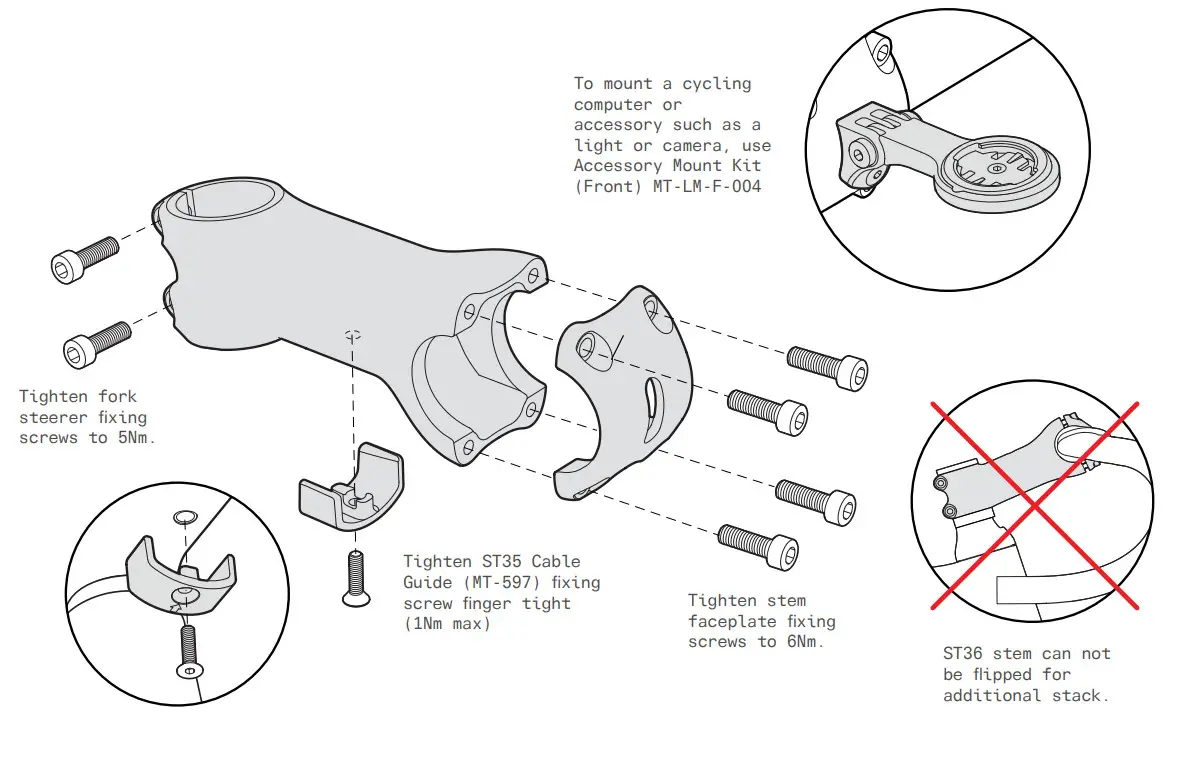 To mount a cycling computer or accessory such as a light or camera, use Accessory Mount Kit (Front) MT-LM-F-004

Tighten fork steerer fixing screws to 5Nm.

Tighten ST35 Cable Guide (MT-597) fixing screw finger tight (1Nm max)

Tighten stem faceplate fixing screws to 6Nm.

ST36 stem can not be flipped for additional stack.