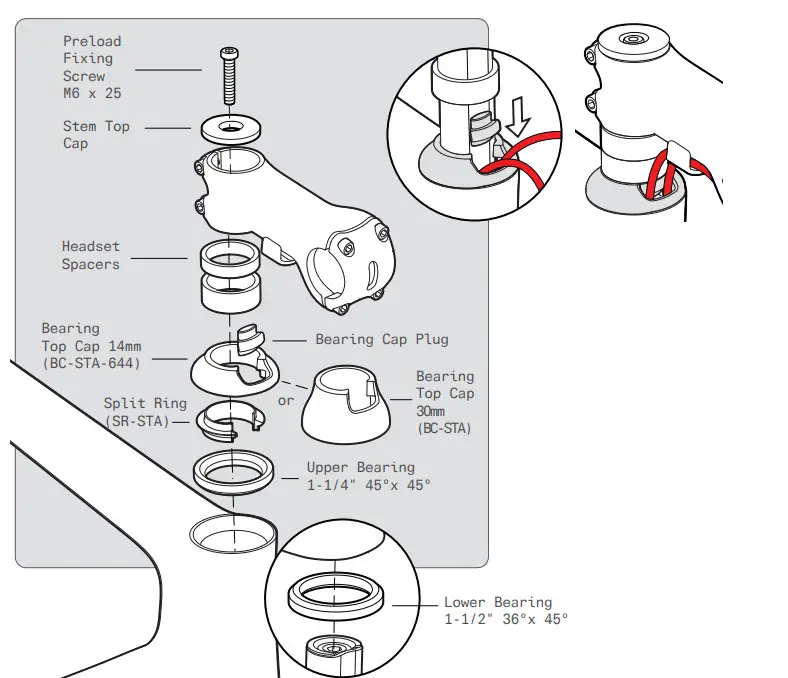 Preload Fixing Screw M6 x 25

Stem Top Cap

Headset Spacers

Bearing Top Cap 14mm (BC-STA-644)

Bearing Cap Plug

Split Ring (SR-STA)

or

Bearing Top Cap 30mm (BC-STA)

Upper Bearing 1-1/4" 45°x 45°

Lower Bearing 1-1/2" 36°x 45°