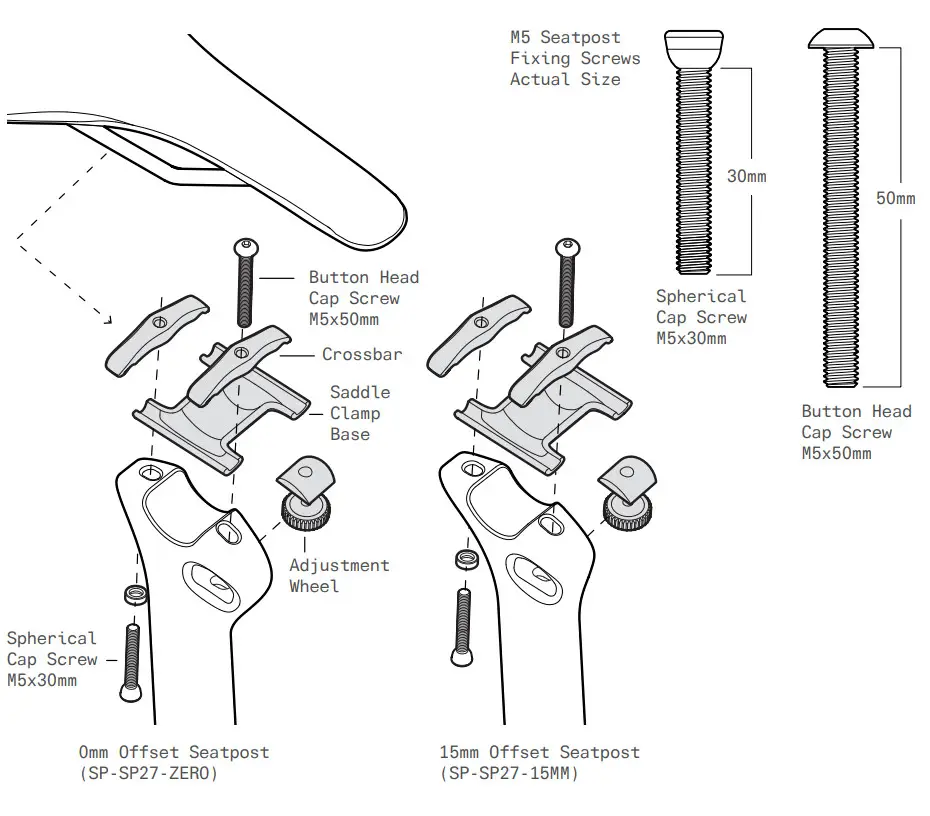 M5 Seatpost Fixing Screws Actual Size

30mm

50mm

Spherical Cap Screw M5x30mm

Button Head Cap Screw M5x50mm

Button Head Cap Screw M5x50mm

Crossbar

Saddle Clamp Base

Adjustment Wheel

Spherical Cap Screw M5x30mm

0mm Offset Seatpost (SP-SP27-ZERO)

15mm Offset Seatpost (SP-SP27-15MM)