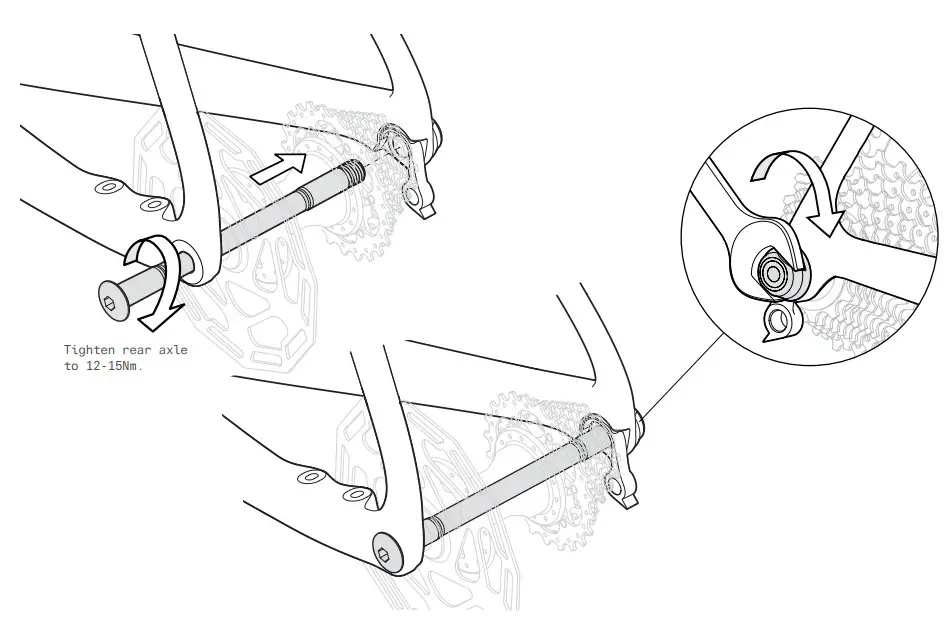 Tighten rear axle to 12-15Nm.