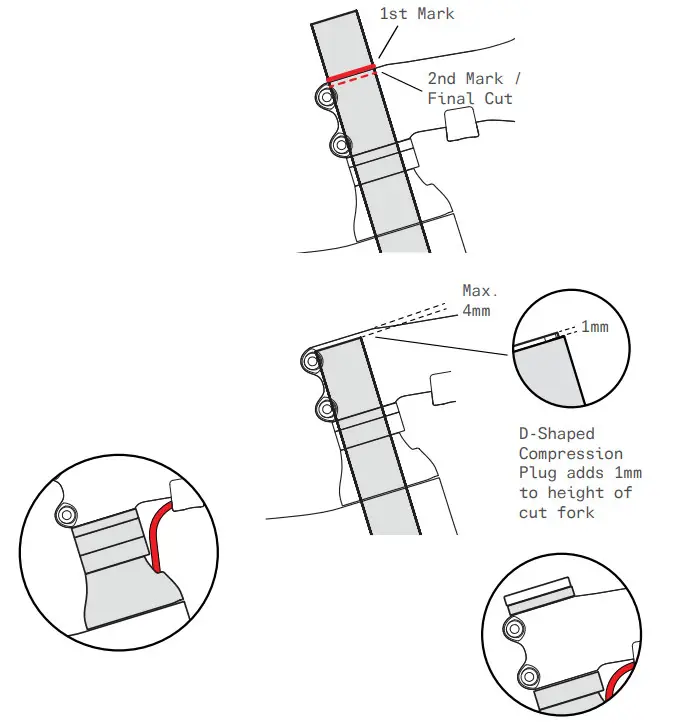 1st Mark

2nd Mark / Final Cut

Max. 4mm

1mm

D-Shaped Compression Plug adds 1mm to height of cut fork