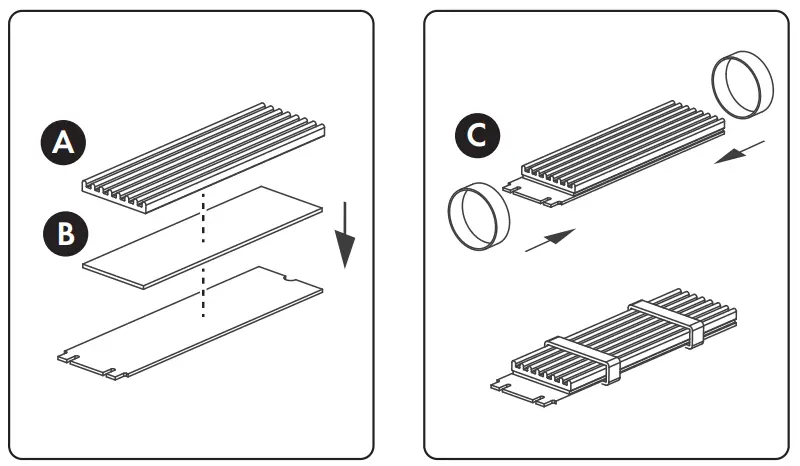 A
B
C