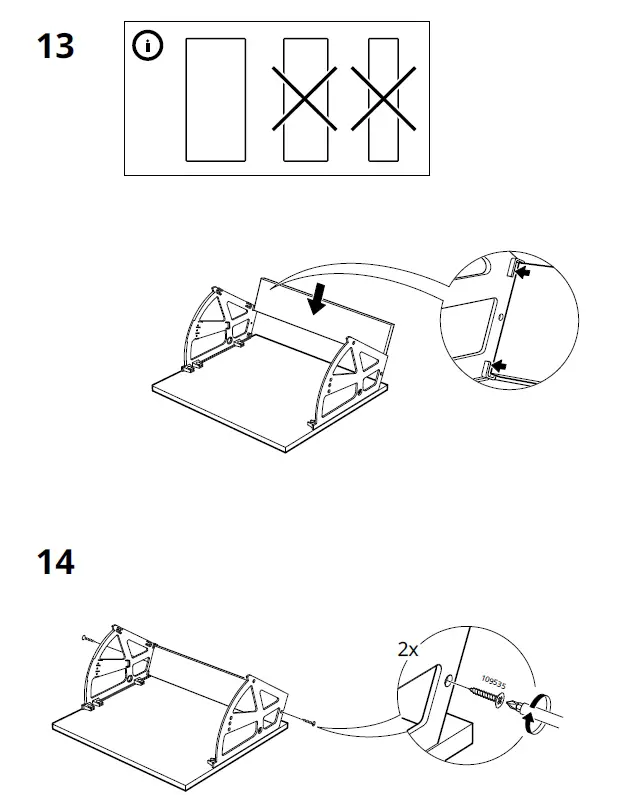 13

i

14

2x

109535