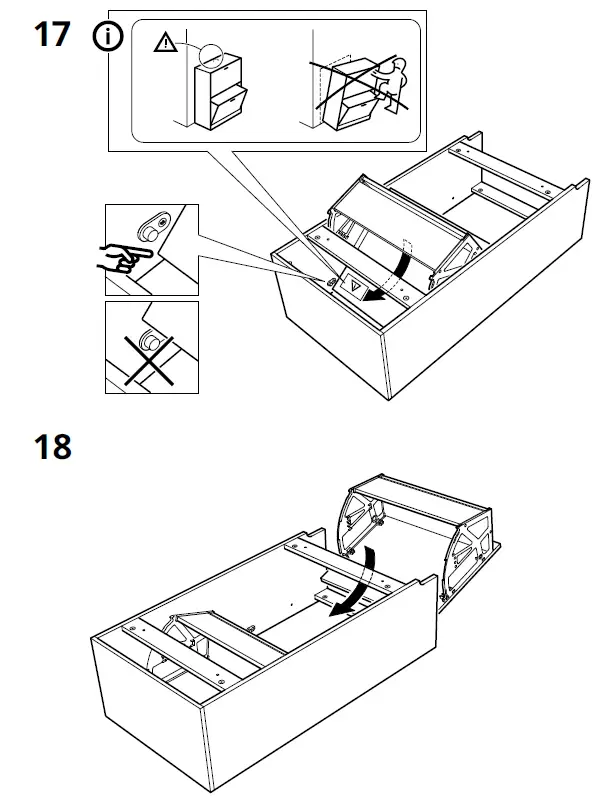 17

18